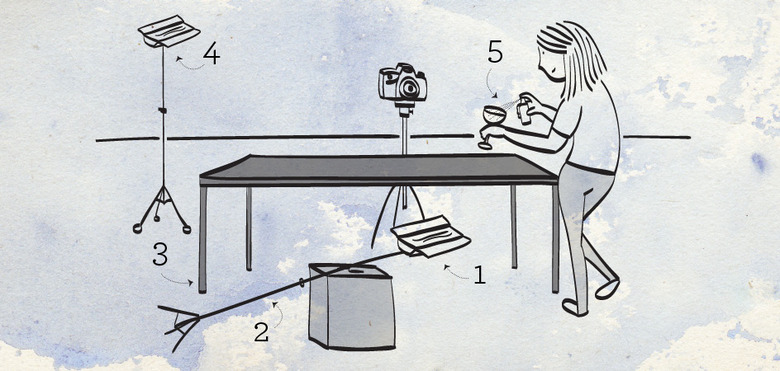 4
5
3
1
2